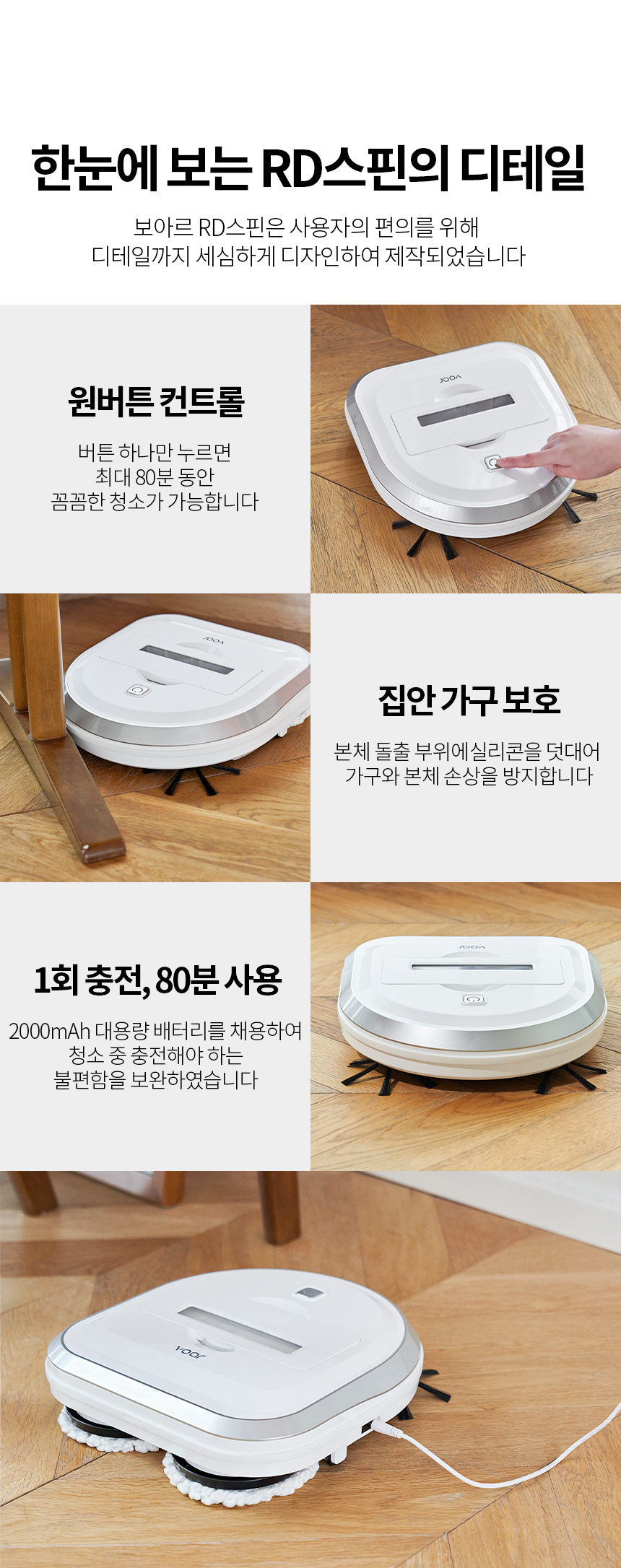 한눈에 보는 RD스핀의 디테일

보아르 RD스핀은 사용자의 편의를 위해
디테일까지 세심하게 디자인하여 제작되었습니다

원버튼 컨트롤

버튼 하나만 누르면
최대 80분 동안
꼼꼼한 청소가 가능합니다

voar

voar

집안 가구 보호

본체 돌출 부위에실리콘을 덧대어
가구와 본체 손상을 방지합니다

1회 충전, 80분 사용

2000mAh 대용량 배터리를 채용하여
청소 중 충전해야 하는
불편함을 보완하였습니다

voar

voar