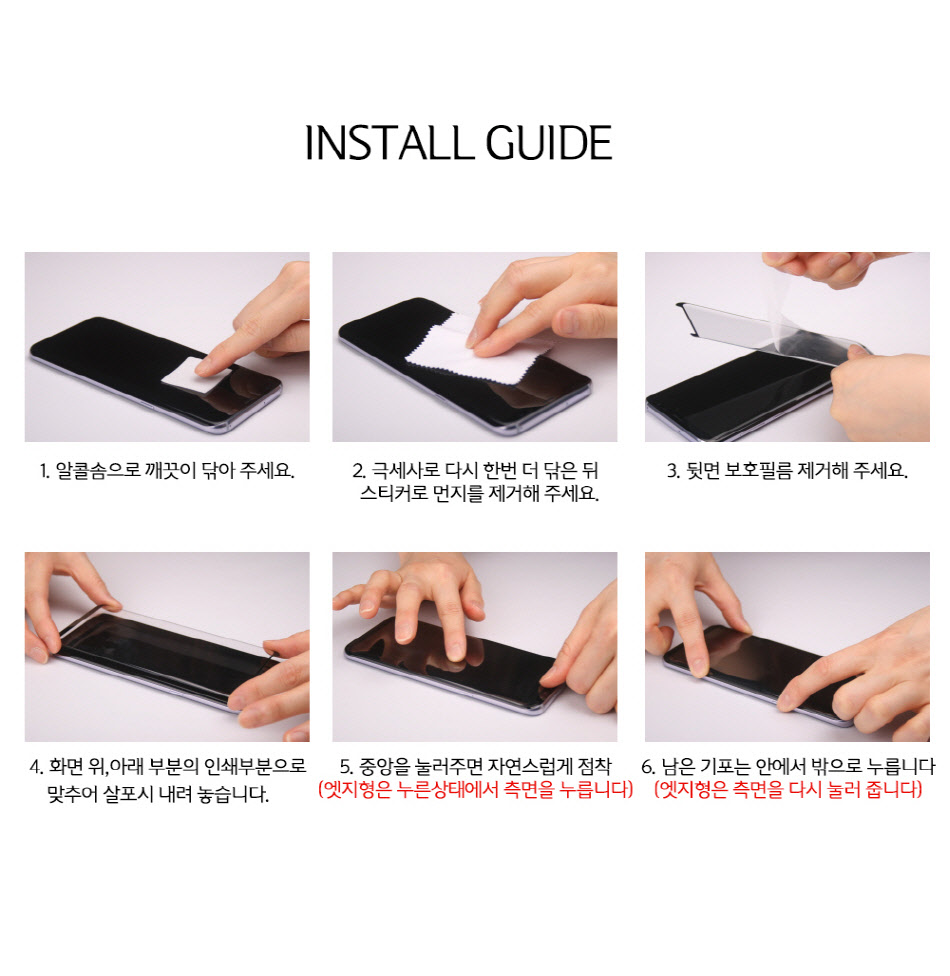 INSTALL GUIDE

1. 알콜솜으로 깨끗이 닦아 주세요.

2. 극세사로 다시 한번 더 닦은 뒤 스티커로 먼지를 제거해 주세요.

3. 뒷면 보호필름 제거해 주세요.

4. 화면 위,아래 부분의 인쇄부분으로 맞추어 살포시 내려 놓습니다.

5. 중앙을 눌러주면 자연스럽게 점착 (엣지형은 누른상태에서 측면을 누릅니다)

6. 남은 기포는 안에서 밖으로 누릅니다 (엣지형은 측면을 다시 눌러 줍니다)