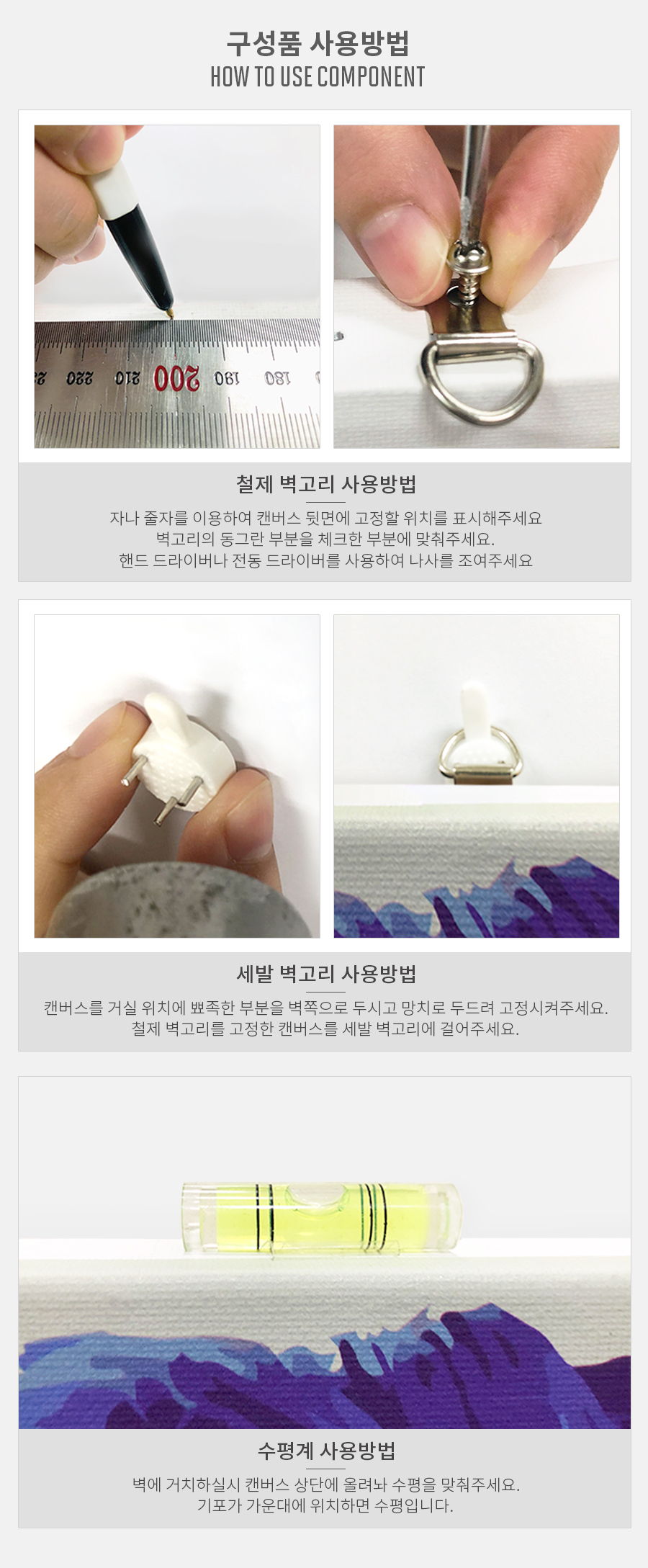 구성품 사용방법
HOW TO USE COMPONENT

220 210 200 190 180

철제 벽고리 사용방법

자나 줄자를 이용하여 캔버스 뒷면에 고정할 위치를 표시해주세요
벽고리의 동그란 부분을 체크한 부분에 맞춰주세요.
핸드 드라이버나 전동 드라이버를 사용하여 나사를 조여주세요

세발 벽고리 사용방법

캔버스를 거실 위치에 뾰족한 부분을 벽쪽으로 두시고 망치로 두드려 고정시켜주세요.
철제 벽고리를 고정한 캔버스를 세발 벽고리에 걸어주세요.

수평계 사용방법

벽에 거치하실시 캔버스 상단에 올려놔 수평을 맞춰주세요.
기포가 가운대에 위치하면 수평입니다.