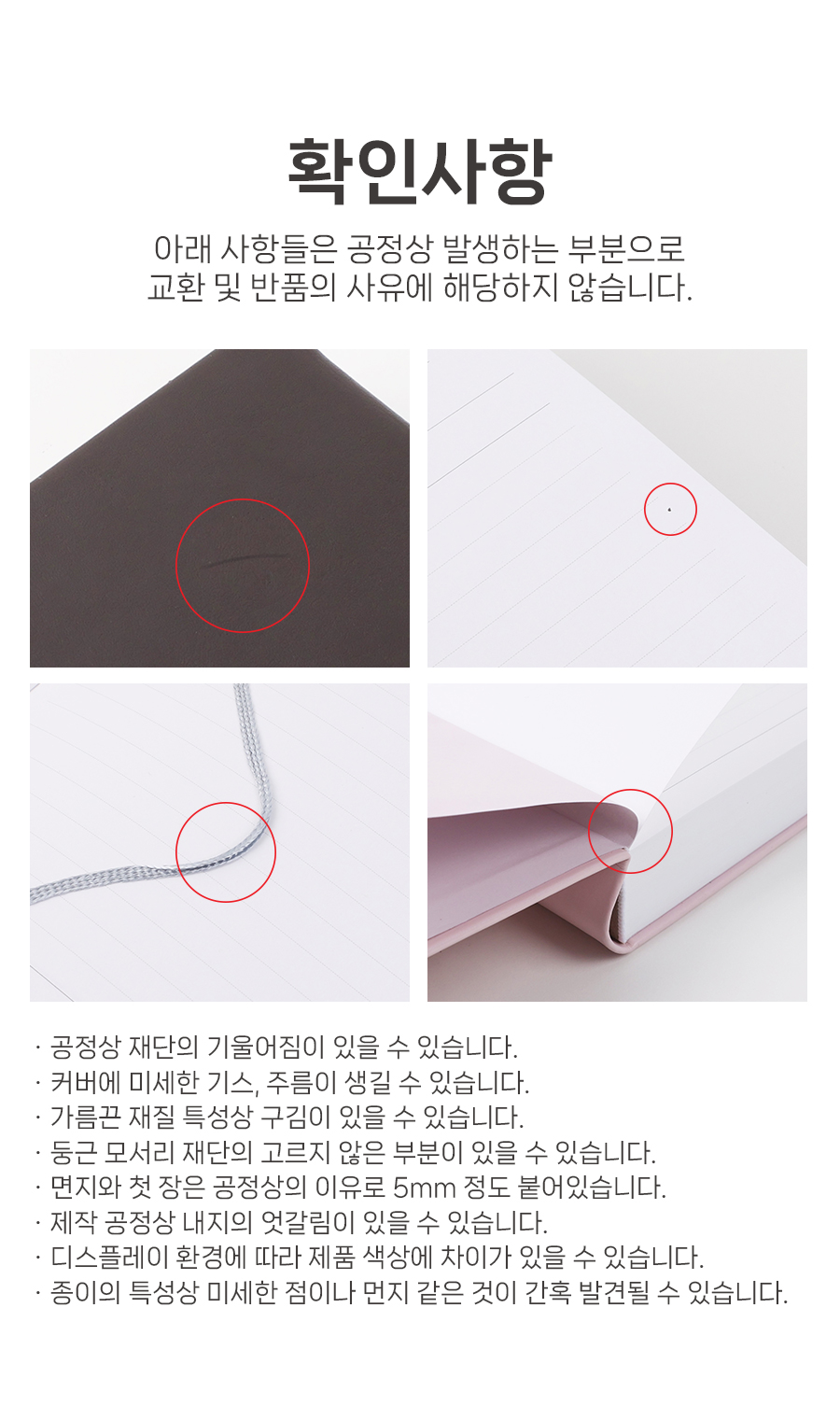 확인사항

아래 사항들은 공정상 발생하는 부분으로
교환 및 반품의 사유에 해당하지 않습니다.

· 공정상 재단의 기울어짐이 있을 수 있습니다.
· 커버에 미세한 기스, 주름이 생길 수 있습니다.
· 가름끈 재질 특성상 구김이 있을 수 있습니다.
· 둥근 모서리 재단의 고르지 않은 부분이 있을 수 있습니다.
· 면지와 첫 장은 공정상의 이유로 5mm 정도 붙어있습니다.
· 제작 공정상 내지의 엇갈림이 있을 수 있습니다.
· 디스플레이 환경에 따라 제품 색상에 차이가 있을 수 있습니다.
· 종이의 특성상 미세한 점이나 먼지 같은 것이 간혹 발견될 수 있습니다.