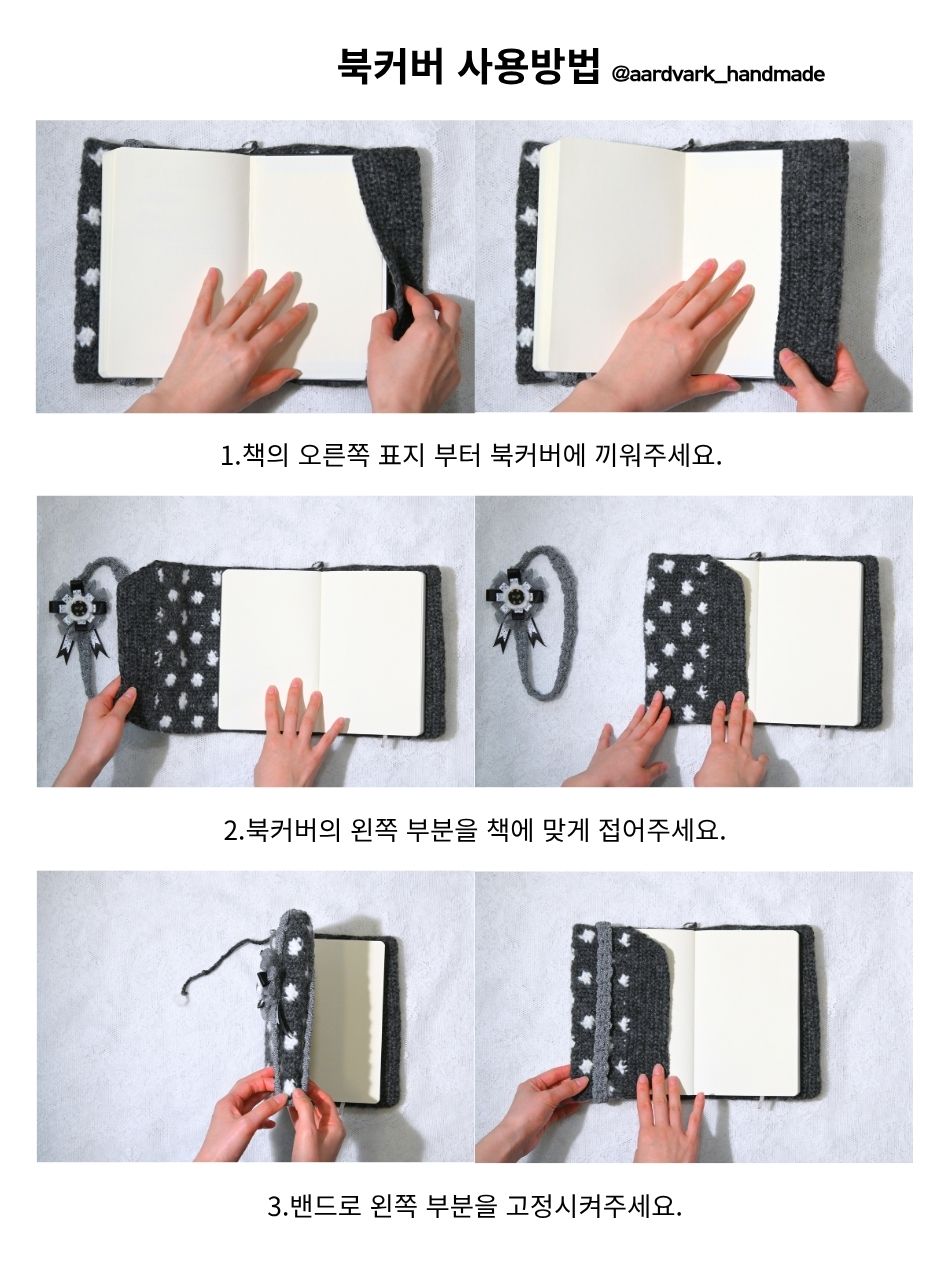 북커버 사용방법 @aardvark_handmade

1.책의 오른쪽 표지 부터 북커버에 끼워주세요.

2.북커버의 왼쪽 부분을 책에 맞게 접어주세요.

3.밴드로 왼쪽 부분을 고정시켜주세요.