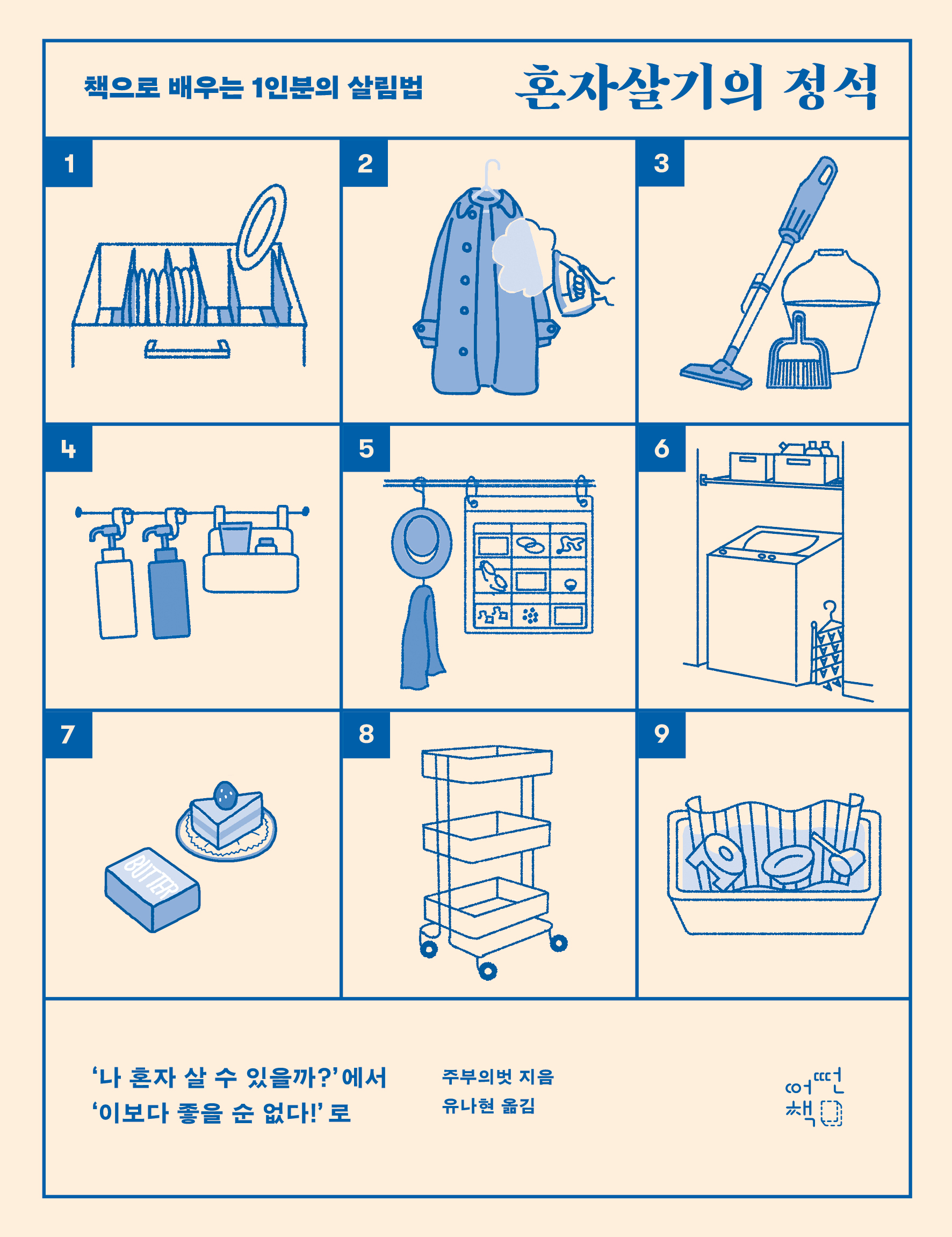 책으로 배우는 1인분의 살림법

혼자살기의 정석

1

2

3

4

5

6

7

BUTTER

8

9

'나 혼자 살 수 있을까?'에서
'이보다 좋을 순 없다!'로

주부의벗 지음
유나현 옮김

어떤
책