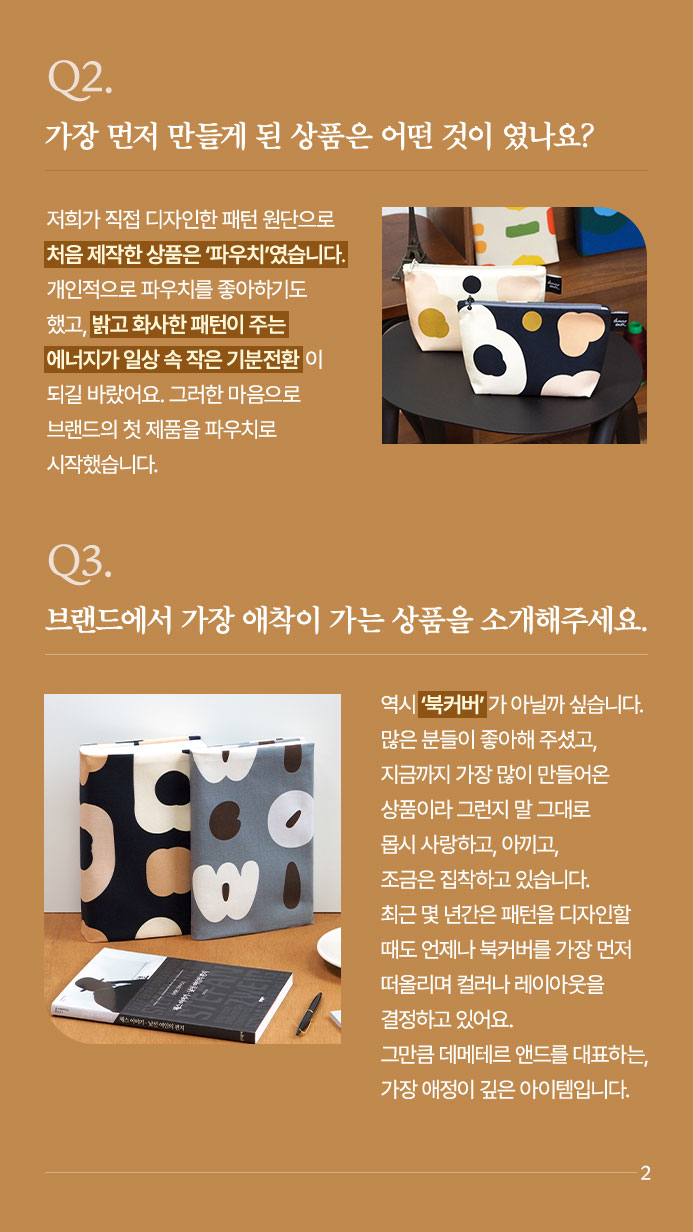 Q2.
가장 먼저 만들게 된 상품은 어떤 것이 였나요?

저희가 직접 디자인한 패턴 원단으로 처음 제작한 상품은 '파우치'였습니다. 개인적으로 파우치를 좋아하기도 했고, 밝고 화사한 패턴이 주는 에너지가 일상 속 작은 기분전환 이 되길 바랐어요. 그러한 마음으로 브랜드의 첫 제품을 파우치로 시작했습니다.

Q3.
브랜드에서 가장 애착이 가는 상품을 소개해주세요.

역시 '북커버' 가 아닐까 싶습니다. 많은 분들이 좋아해 주셨고, 지금까지 가장 많이 만들어온 상품이라 그런지 말 그대로 몹시 사랑하고, 아끼고, 조금은 집착하고 있습니다. 최근 몇 년간은 패턴을 디자인할 때도 언제나 북커버를 가장 먼저 떠올리며 컬러나 레이아웃을 결정하고 있어요. 그만큼 데메테르 앤드를 대표하는, 가장 애정이 깊은 아이템입니다.

2