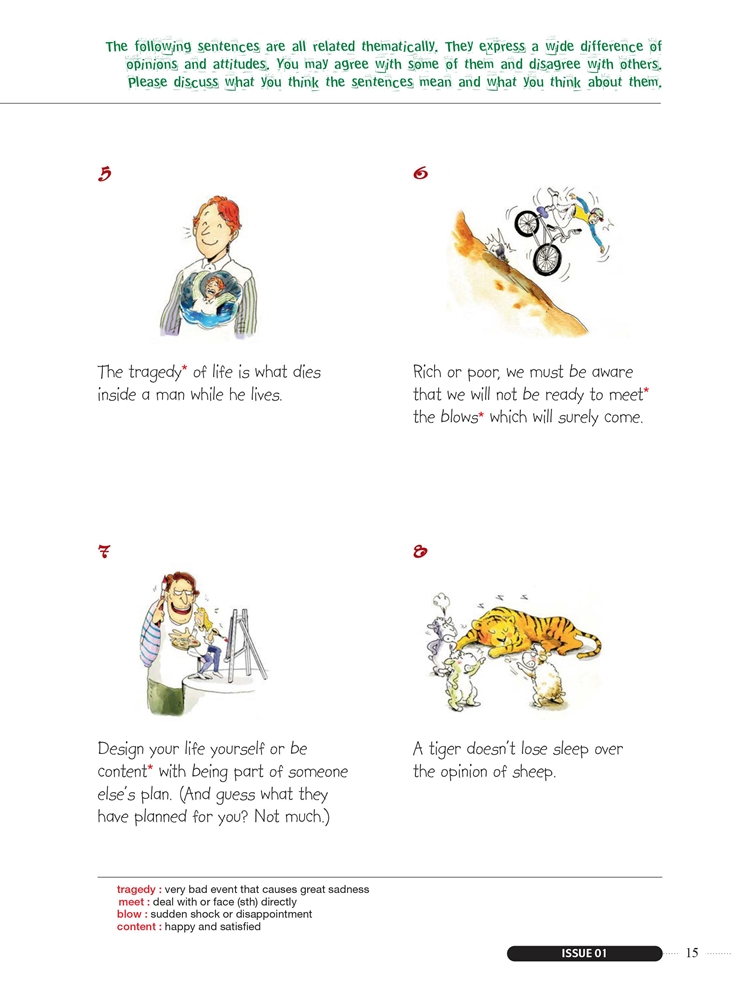 The following sentences are all related thematically. They express a wide difference of opinions and attitudes. You may agree with some of them and disagree with others. Please discuss what you think the sentences mean and what you think about them.

5

The tragedy* of life is what dies inside a man while he lives.

6

Rich or poor, we must be aware that we will not be ready to meet* the blows* which will surely come.

7

Design your life yourself or be content* with being part of someone else's plan. (And guess what they have planned for you? Not much.)

8

A tiger doesn't lose sleep over the opinion of sheep.

tragedy : very bad event that causes great sadness
meet : deal with or face (sth) directly
blow : sudden shock or disappointment
content : happy and satisfied

ISSUE 01 15