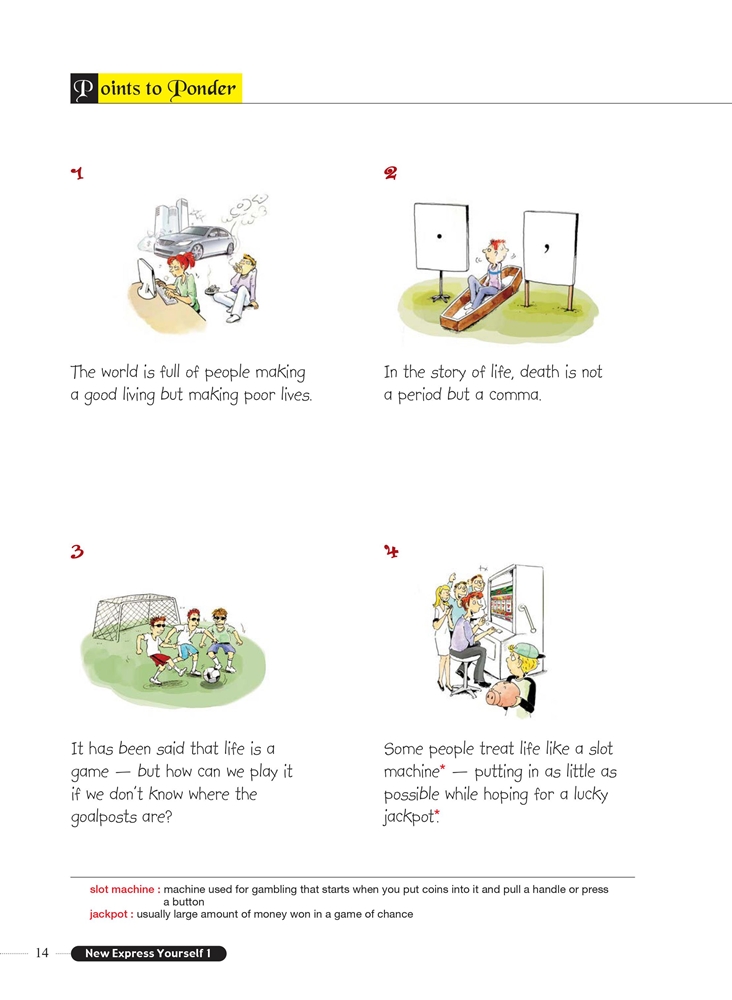 Points to Ponder

1

The world is full of people making a good living but making poor lives.

2

In the story of life, death is not a period but a comma.

3

It has been said that life is a game — but how can we play it if we don't know where the goalposts are?

4

Some people treat life like a slot machine* — putting in as little as possible while hoping for a lucky jackpot*.

slot machine : machine used for gambling that starts when you put coins into it and pull a handle or press a button
jackpot : usually large amount of money won in a game of chance

14 New Express Yourself 1