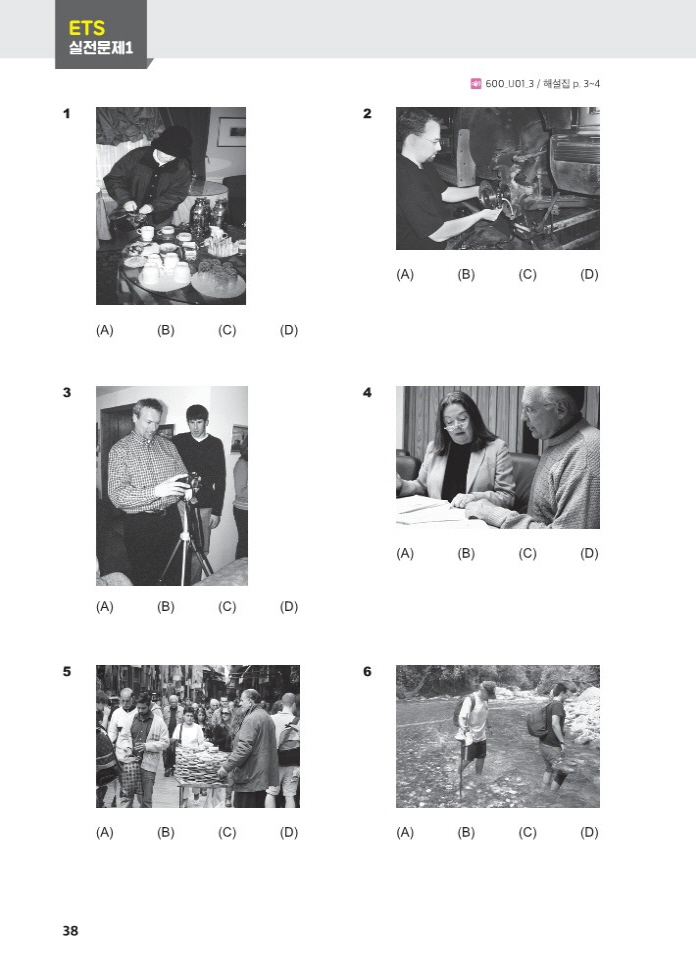 ETS
실전문제1

600_U01_3 / 해설집 p. 3~4

1

(A) (B) (C) (D)

2

(A) (B) (C) (D)

3

(A) (B) (C) (D)

4

(A) (B) (C) (D)

5

(A) (B) (C) (D)

6

(A) (B) (C) (D)

38