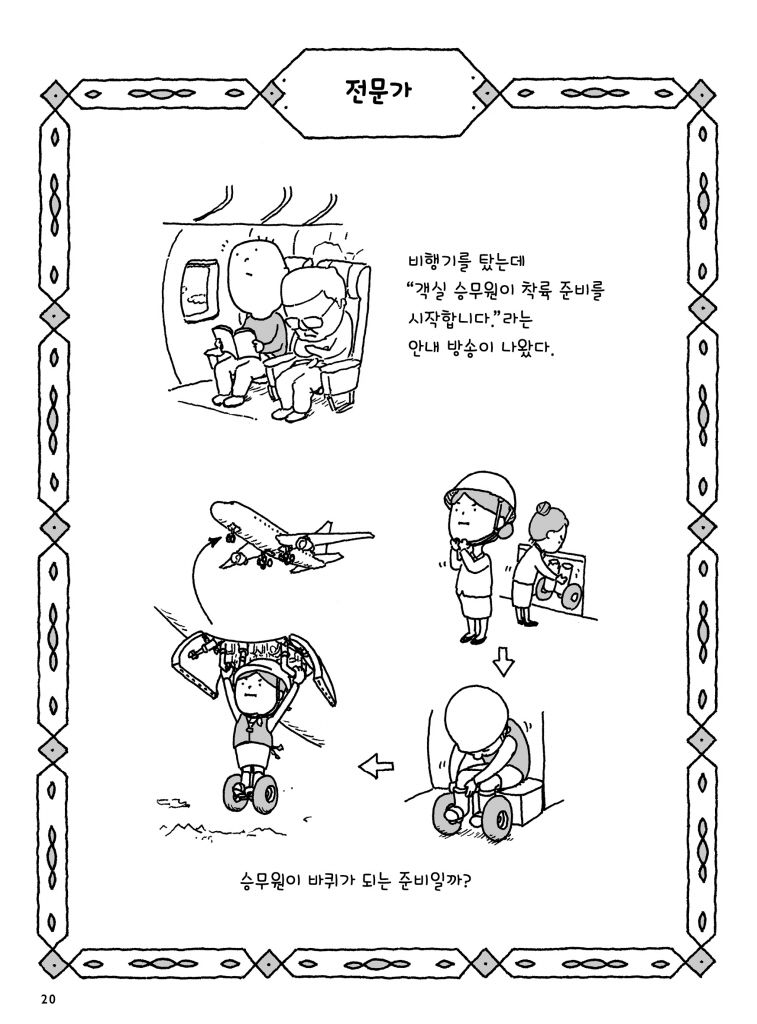 전문가

비행기를 탔는데
"객실 승무원이 착륙 준비를 시작합니다."라는 안내 방송이 나왔다.

승무원이 바퀴가 되는 준비일까?

20