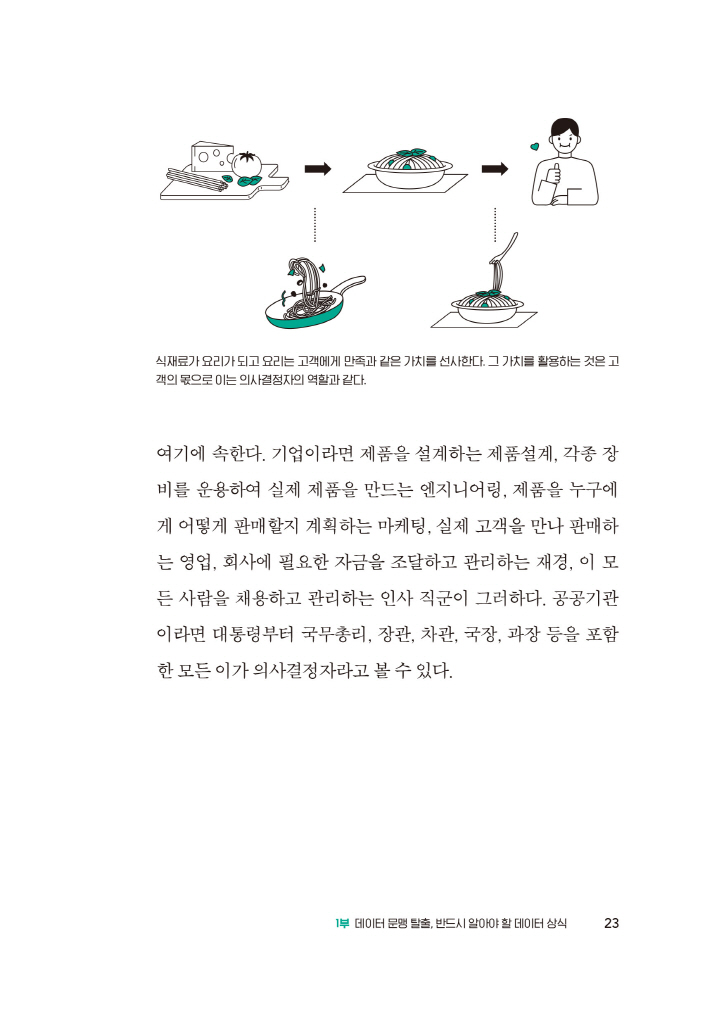 식재료가 요리가 되고 요리는 고객에게 만족과 같은 가치를 선사한다. 그 가치를 활용하는 것은 고객의 몫으로 이는 의사결정자의 역할과 같다.

여기에 속한다. 기업이라면 제품을 설계하는 제품설계, 각종 장비를 운용하여 실제 제품을 만드는 엔지니어링, 제품을 누구에게 어떻게 판매할지 계획하는 마케팅, 실제 고객을 만나 판매하는 영업, 회사에 필요한 자금을 조달하고 관리하는 재경, 이 모든 사람을 채용하고 관리하는 인사 직군이 그러하다. 공공기관이라면 대통령부터 국무총리, 장관, 차관, 국장, 과장 등을 포함한 모든 이가 의사결정자라고 볼 수 있다.

1부 데이터 문맹 탈출, 반드시 알아야 할 데이터 상식 23