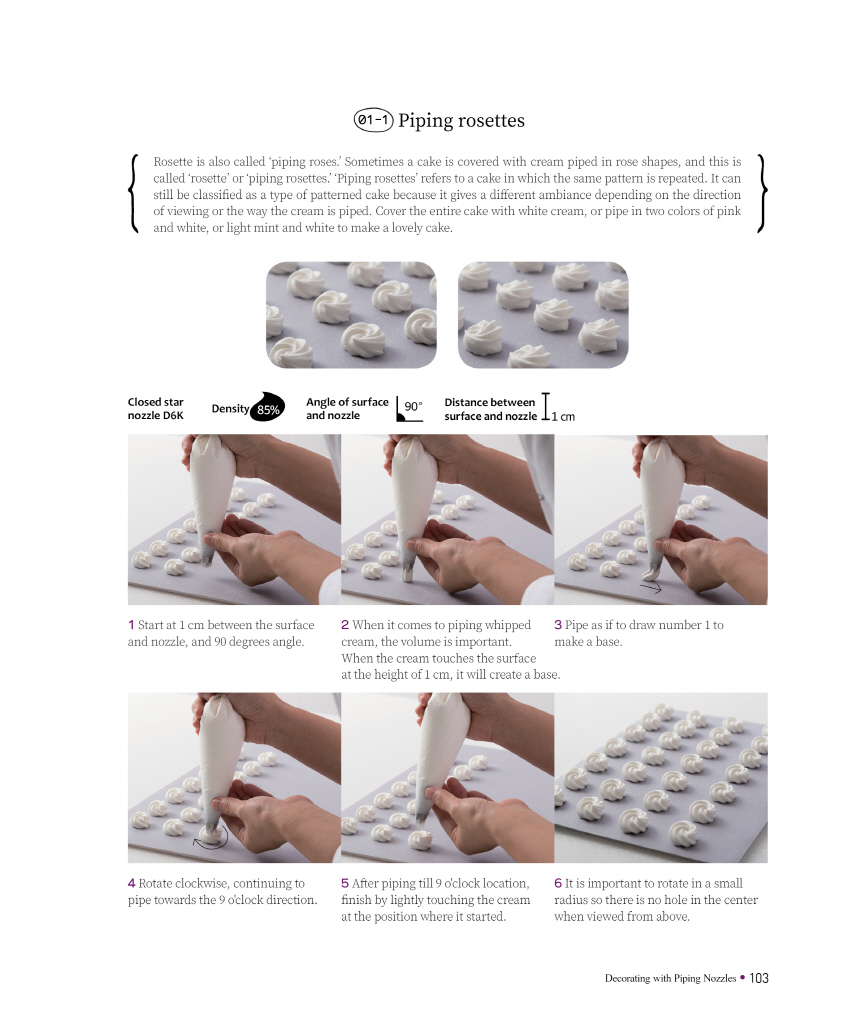 01-1 Piping rosettes

Rosette is also called 'piping roses.' Sometimes a cake is covered with cream piped in rose shapes, and this is called 'rosette' or 'piping rosettes.' 'Piping rosettes' refers to a cake in which the same pattern is repeated. It can still be classified as a type of patterned cake because it gives a different ambiance depending on the direction of viewing or the way the cream is piped. Cover the entire cake with white cream, or pipe in two colors of pink and white, or light mint and white to make a lovely cake.

Closed star nozzle D6K

Density 85%

Angle of surface and nozzle 90°

Distance between surface and nozzle 1 cm

1 Start at 1 cm between the surface and nozzle, and 90 degrees angle.

2 When it comes to piping whipped cream, the volume is important. When the cream touches the surface at the height of 1 cm, it will create a base.

3 Pipe as if to draw number 1 to make a base.

4 Rotate clockwise, continuing to pipe towards the 9 o'clock direction.

5 After piping till 9 o'clock location, finish by lightly touching the cream at the position where it started.

6 It is important to rotate in a small radius so there is no hole in the center when viewed from above.

Decorating with Piping Nozzles • 103