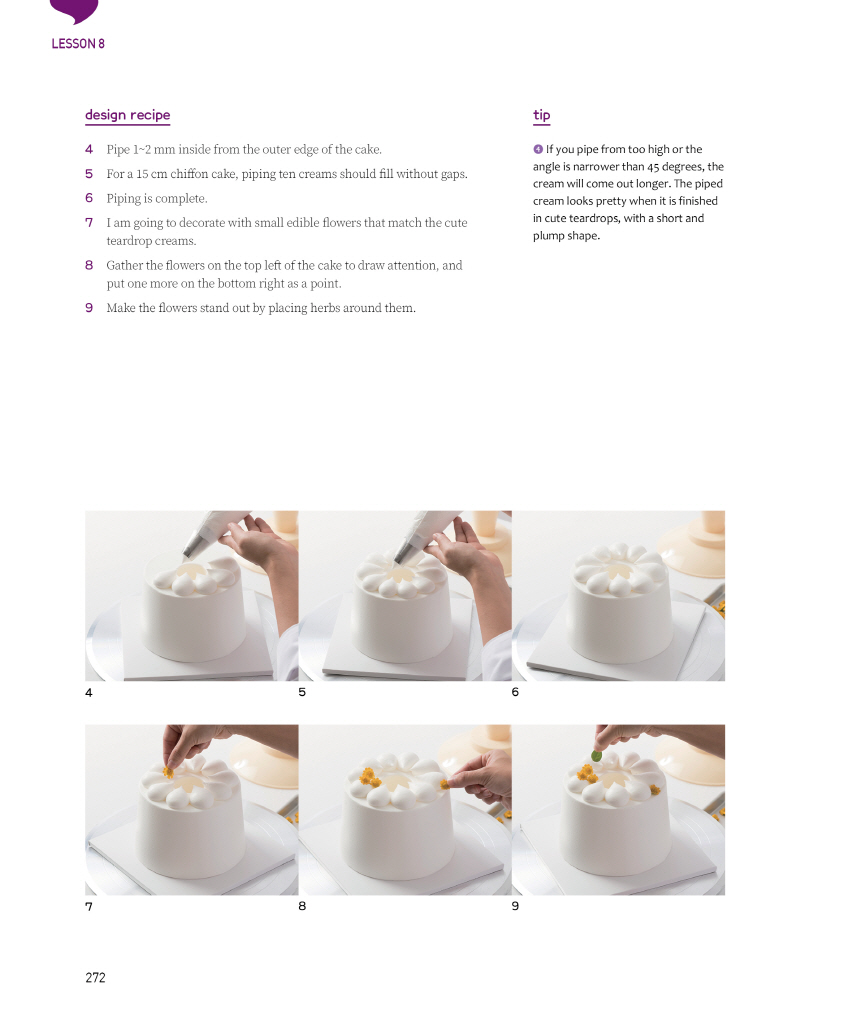 LESSON 8

design recipe

4 Pipe 1~2 mm inside from the outer edge of the cake.

5 For a 15 cm chiffon cake, piping ten creams should fill without gaps.

6 Piping is complete.

7 I am going to decorate with small edible flowers that match the cute teardrop creams.

8 Gather the flowers on the top left of the cake to draw attention, and put one more on the bottom right as a point.

9 Make the flowers stand out by placing herbs around them.

tip

4 If you pipe from too high or the angle is narrower than 45 degrees, the cream will come out longer. The piped cream looks pretty when it is finished in cute teardrops, with a short and plump shape.

4

5

6

7

8

9

272