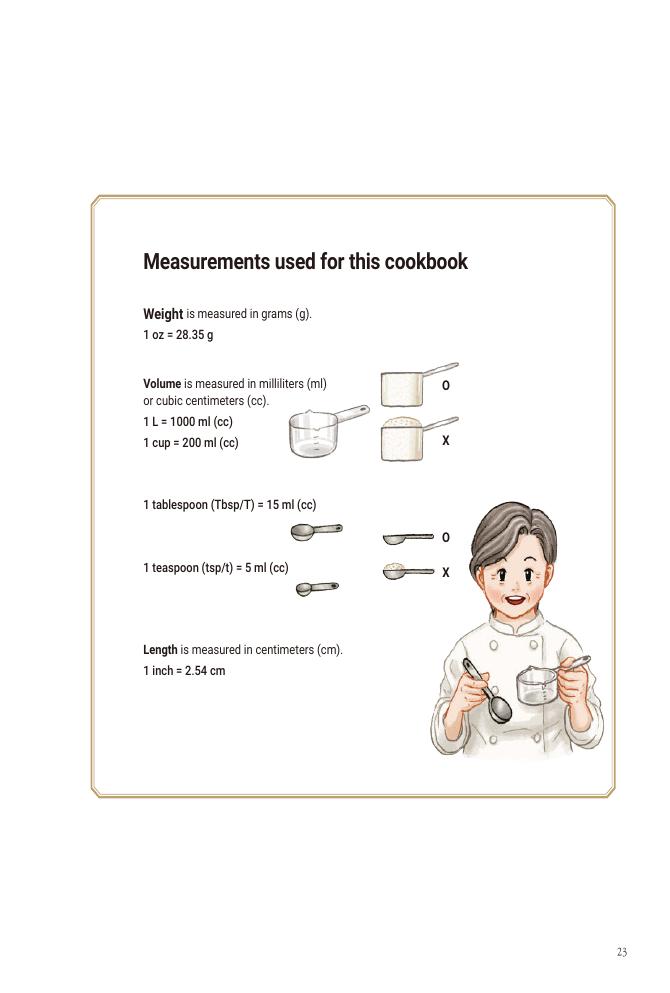 Measurements used for this cookbook

Weight is measured in grams (g).
1 oz = 28.35 g

Volume is measured in milliliters (ml) or cubic centimeters (cc).
1 L = 1000 ml (cc)
1 cup = 200 ml (cc)

O

X

1 tablespoon (Tbsp/T) = 15 ml (cc)

O

1 teaspoon (tsp/t) = 5 ml (cc)

X

Length is measured in centimeters (cm).
1 inch = 2.54 cm

23