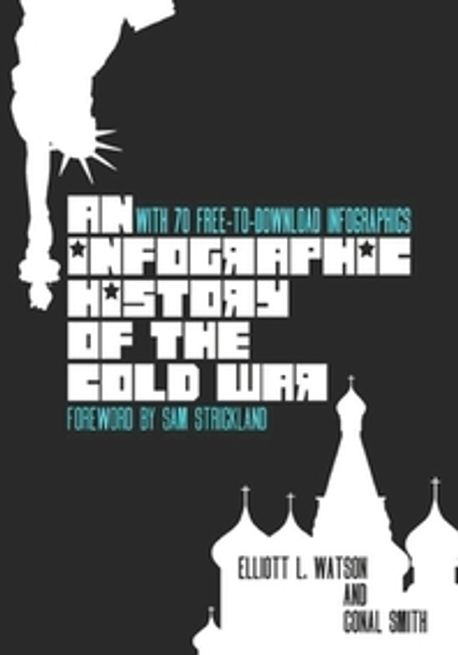 AN WITH 70 FREE-TO-DOWNLOAD INFOGRAPHICS
INFOGRAPHIC
HISTORY
OF THE
COLD WAR
FOREWORD BY SAM STRICKLAND

ELLIOTT L. WATSON
AND
CONAL SMITH