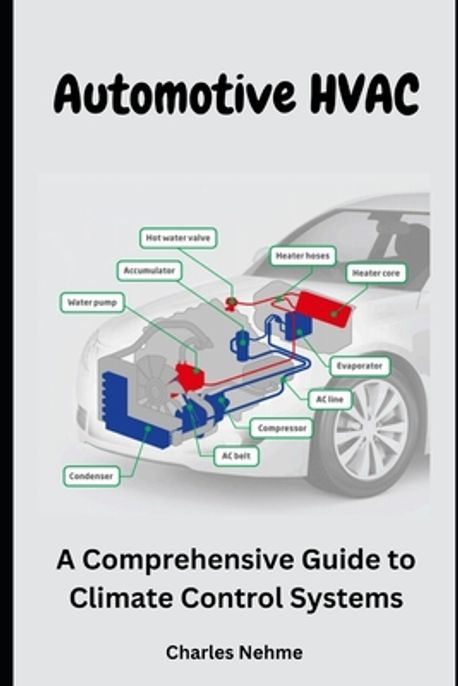 Automotive HVAC

Hot water valve

Heater hoses

Accumulator

Heater core

Water pump

Evaporator

AC line

Compressor

AC belt

Condenser

A Comprehensive Guide to Climate Control Systems

Charles Nehme