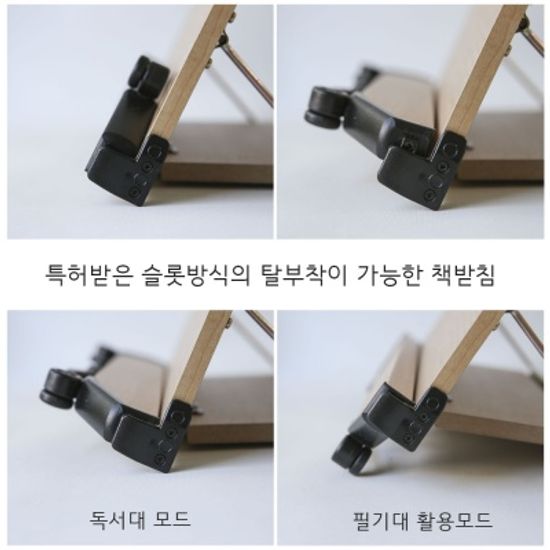 특허받은 슬롯방식의 탈부착이 가능한 책받침

독서대 모드

필기대 활용모드