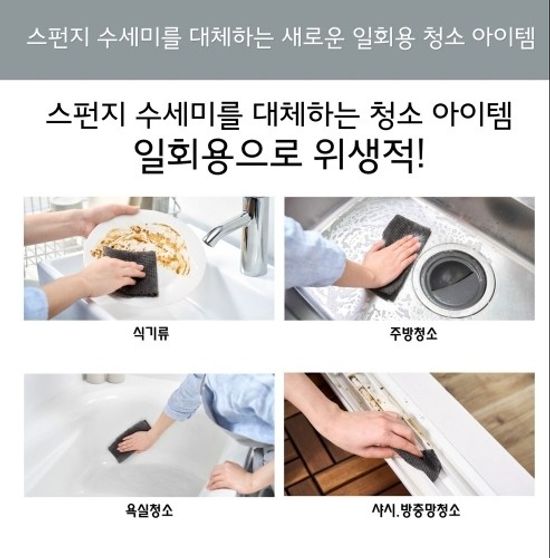 스펀지 수세미를 대체하는 새로운 일회용 청소 아이템

스펀지 수세미를 대체하는 청소 아이템
일회용으로 위생적!

식기류

주방청소

욕실청소

샤시.방충망청소