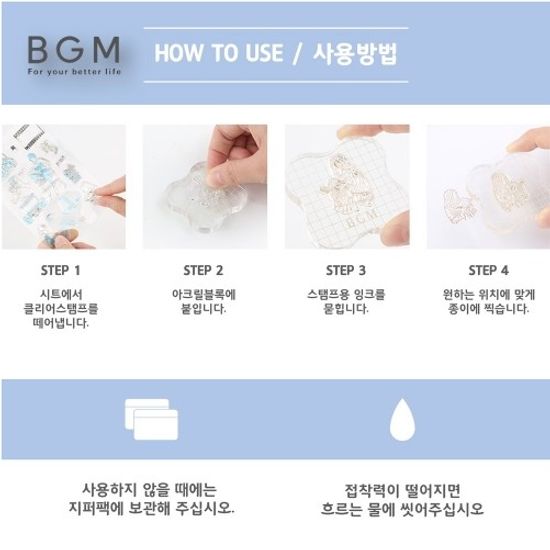 BGM
For your better life

HOW TO USE / 사용방법

BGM

STEP 1
시트에서 클리어스탬프를 떼어냅니다.

STEP 2
아크릴블록에 붙입니다.

STEP 3
스탬프용 잉크를 묻힙니다.

STEP 4
원하는 위치에 맞게 종이에 찍습니다.

사용하지 않을 때에는 지퍼팩에 보관해 주십시오.

접착력이 떨어지면 흐르는 물에 씻어주십시오