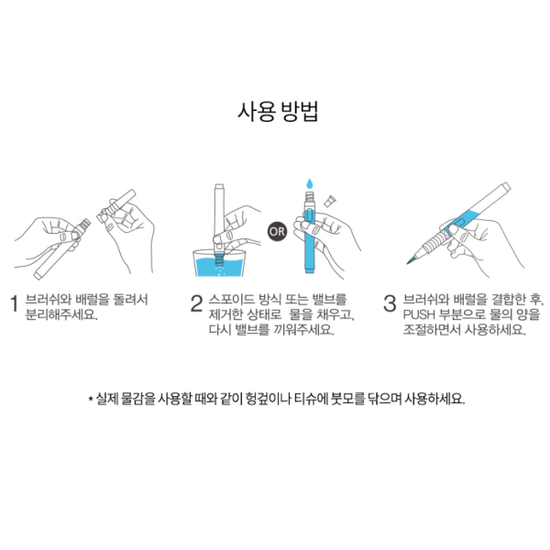 사용 방법

OR

1 브러쉬와 배럴을 돌려서 분리해주세요.

2 스포이드 방식 또는 밸브를 제거한 상태로 물을 채우고, 다시 밸브를 끼워주세요.

3 브러쉬와 배럴을 결합한 후, PUSH 부분으로 물의 양을 조절하면서 사용하세요.

* 실제 물감을 사용할 때와 같이 헝겊이나 티슈에 붓모를 닦으며 사용하세요.