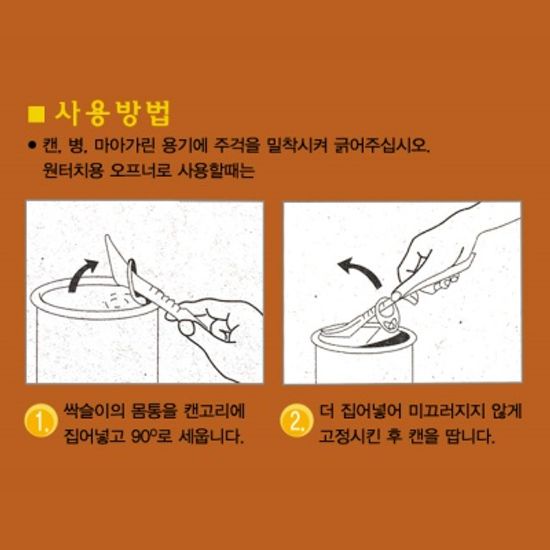 ■ 사용방법

● 캔, 병, 마아가린 용기에 주걱을 밀착시켜 긁어주십시오. 원터치용 오프너로 사용할때는

1. 싹슬이의 몸통을 캔고리에 집어넣고 90°로 세웁니다.

2. 더 집어넣어 미끄러지지 않게 고정시킨 후 캔을 땁니다.