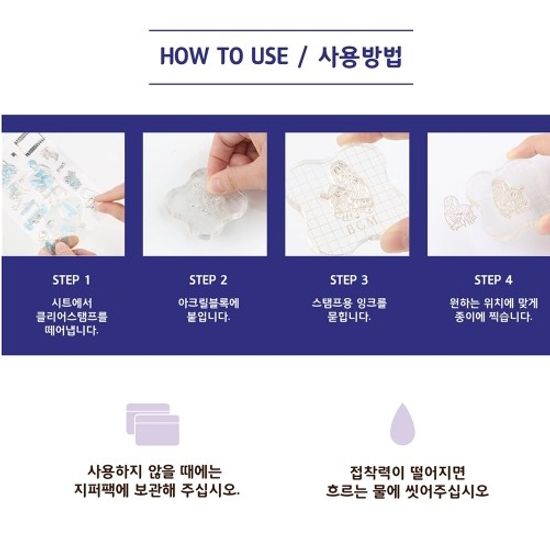 HOW TO USE / 사용방법

BCM

STEP 1
시트에서 클리어스탬프를 떼어냅니다.

STEP 2
아크릴블록에 붙입니다.

STEP 3
스탬프용 잉크를 묻힙니다.

STEP 4
원하는 위치에 맞게 종이에 찍습니다.

사용하지 않을 때에는 지퍼팩에 보관해 주십시오.

접착력이 떨어지면 흐르는 물에 씻어주십시오