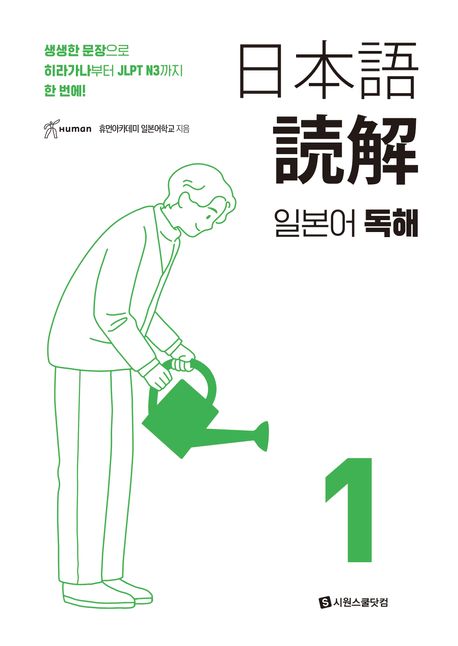 생생한 문장으로
히라가나부터 JLPT N3까지
한 번에!

Human 휴먼아카데미 일본어학교 지음

日本語
読解
일본어 독해

1

S 시원스쿨닷컴